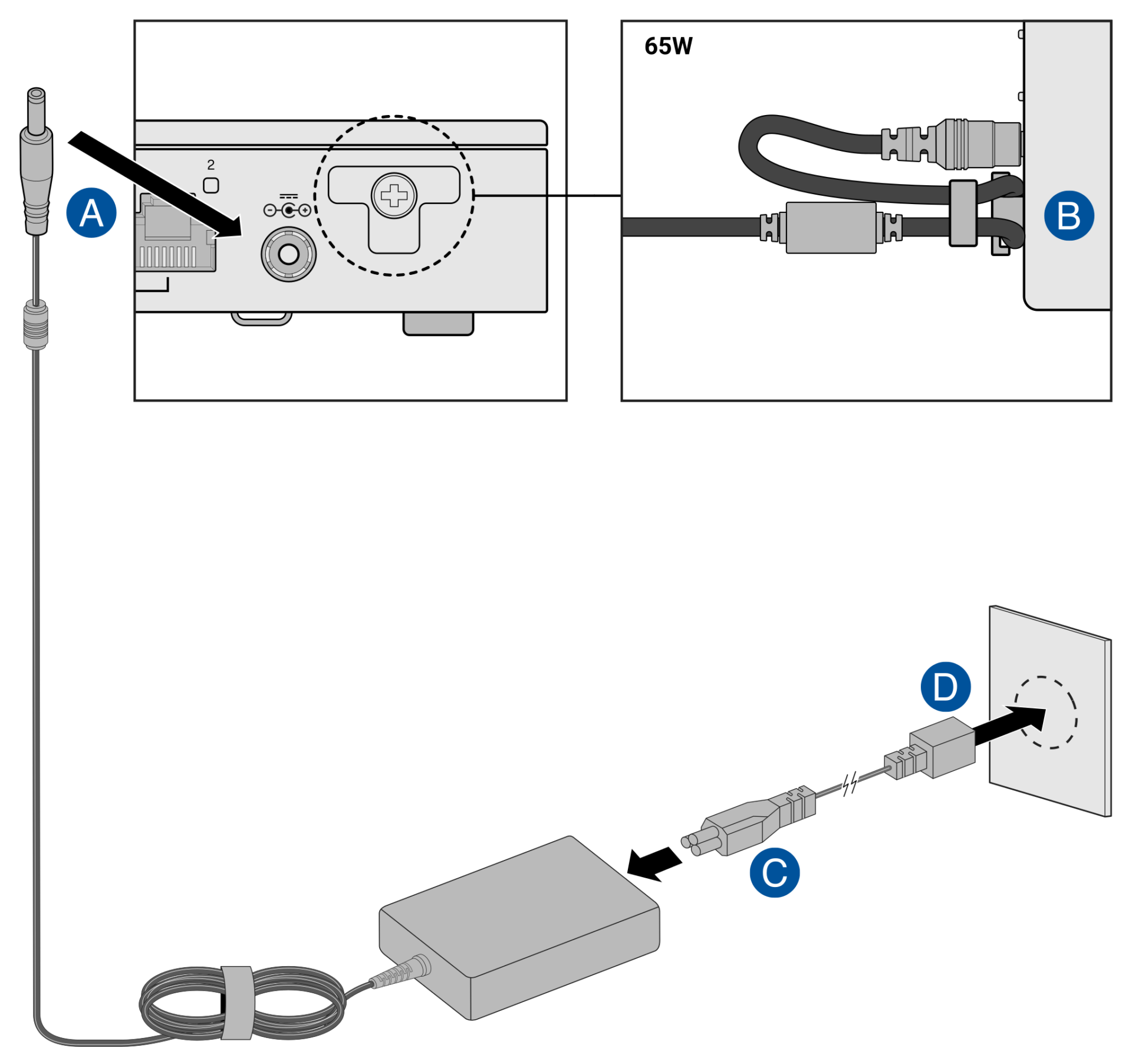 A

2

65W

B

D

C